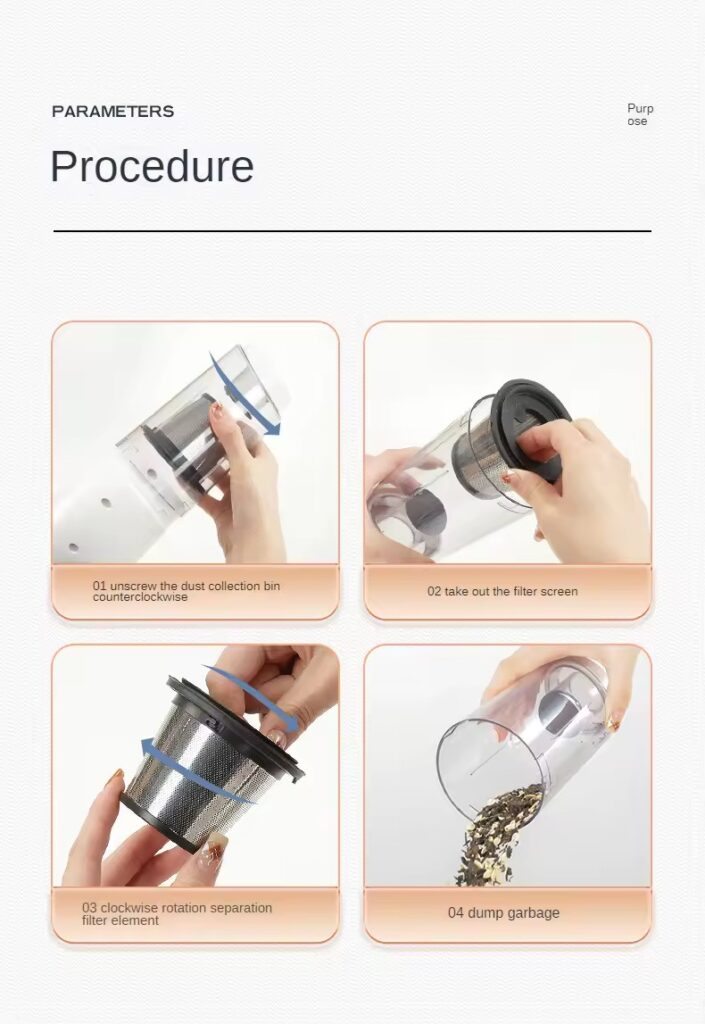 PARAMETERS

Purp
ose

Procedure

01 unscrew the dust collection bin counterclockwise

02 take out the filter screen

03 clockwise rotation separation filter element

04 dump garbage